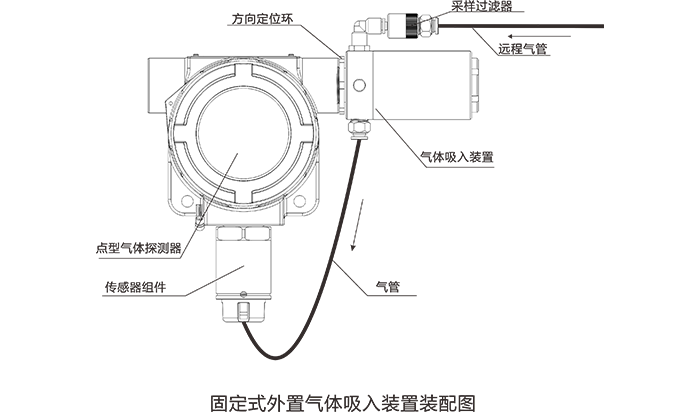 方向定位环

采样过滤器

远程气管

气体吸入装置

点型气体探测器

传感器组件

气管

固定式外置气体吸入装置装配图